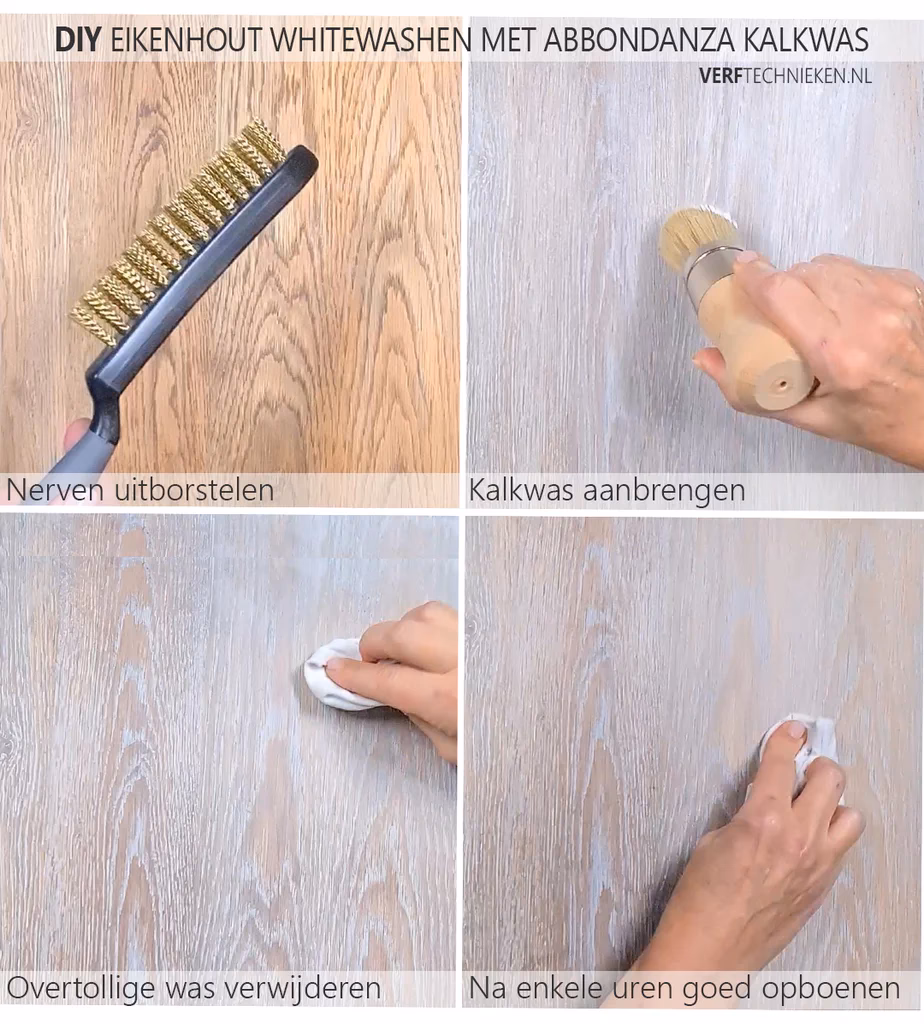 DIY EIKENHOUT WHITEWASHEN MET ABBONDANZA KALKWAS

VERFTECHNIEKEN.NL

Nerven uitborstelen

Kalkwas aanbrengen

Overtollige was verwijderen

Na enkele uren goed opboenen