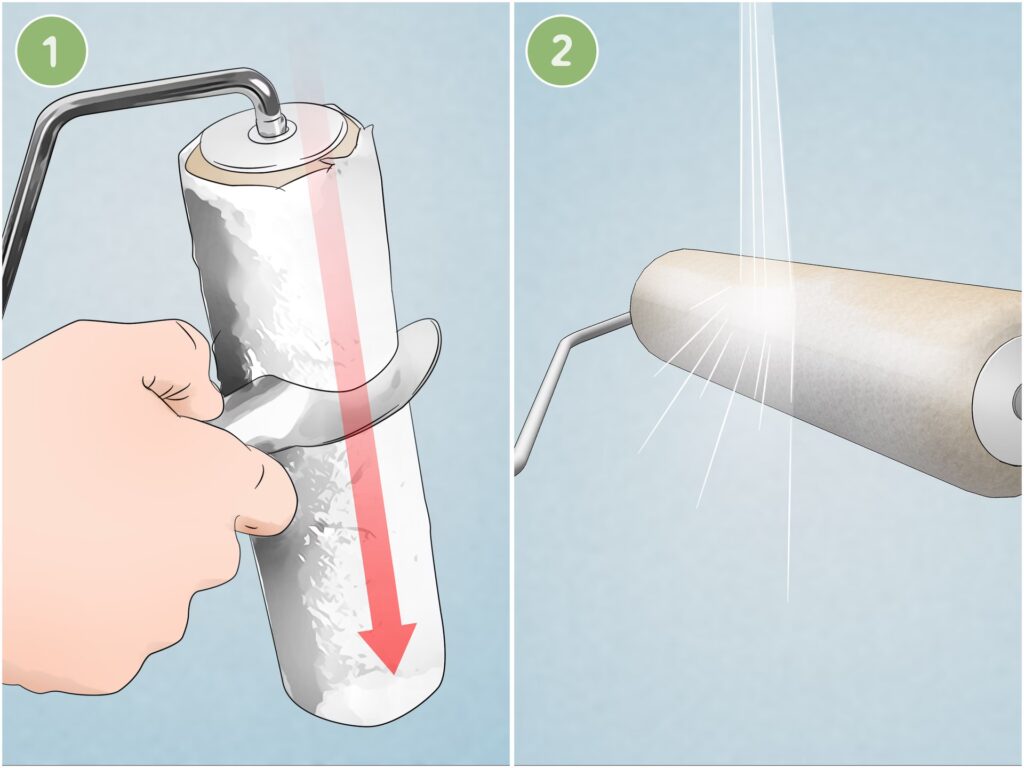 1

2