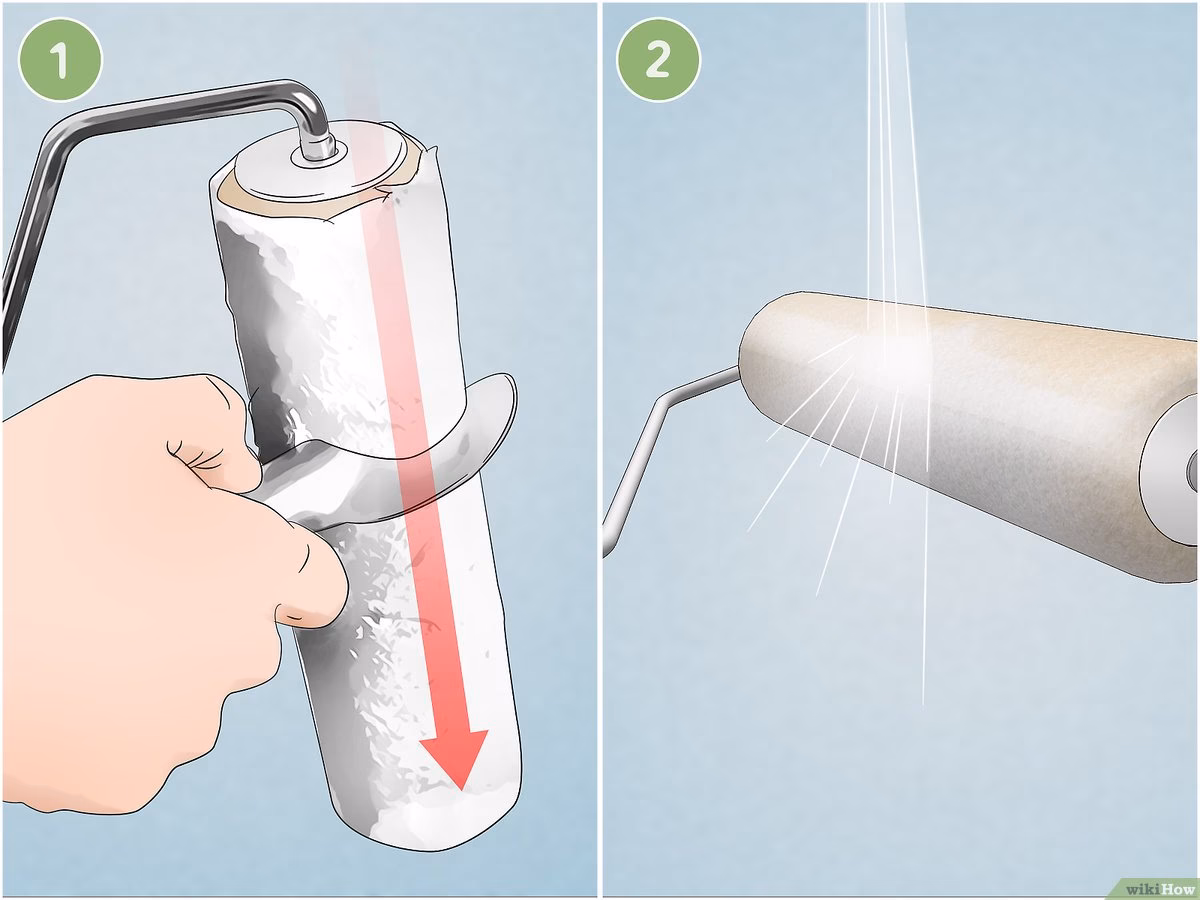 1

2

wikiHow