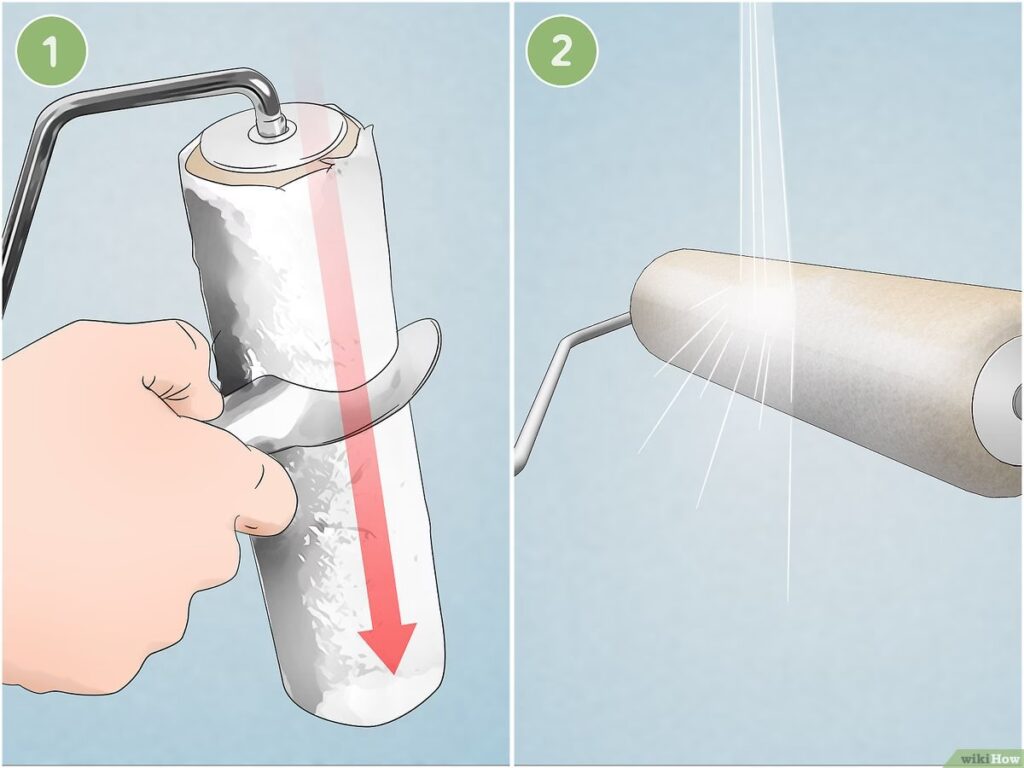 1

2

wikiHow