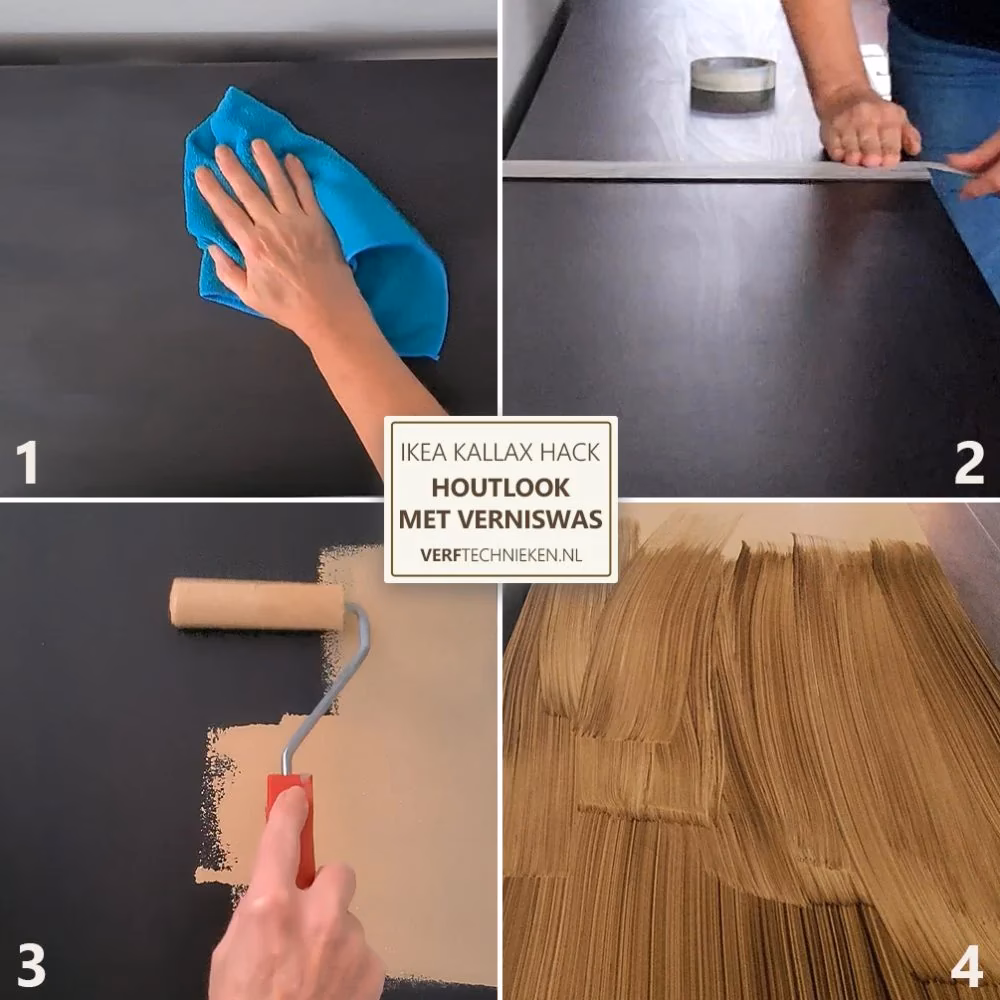 1

2

IKEA KALLAX HACK
HOUTLOOK
MET VERNISWAS
VERFTECHNIEKEN.NL

3

4