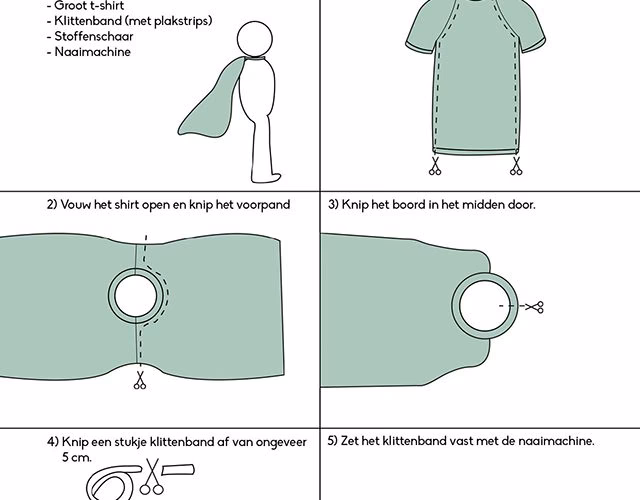 - Groot t-shirt
- Klittenband (met plakstrips)
- Stoffenschaar
- Naaimachine

2) Vouw het shirt open en knip het voorpand

3) Knip het boord in het midden door.

4) Knip een stukje klittenband af van ongeveer 5 cm.

5) Zet het klittenband vast met de naaimachine.