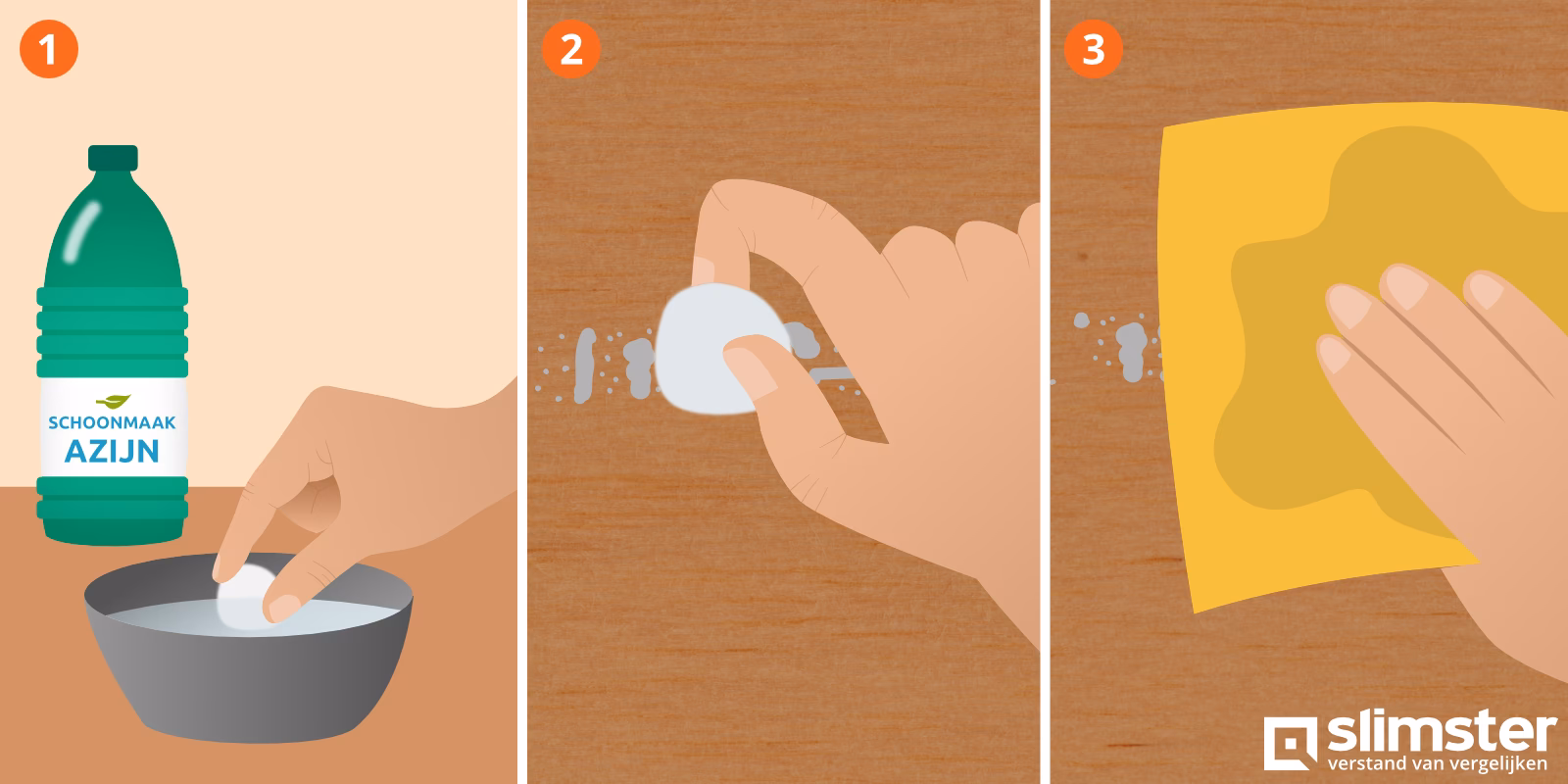 1

SCHOONMAAK
AZIJN

2

3

slimster
verstand van vergelijken