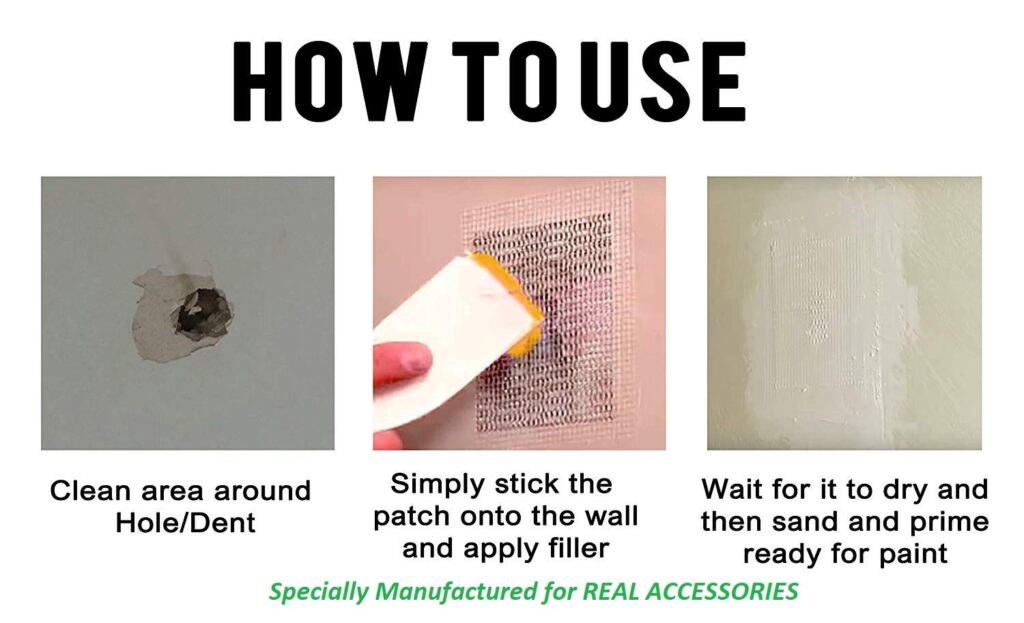 HOW TO USE

Clean area around Hole/Dent

Simply stick the patch onto the wall and apply filler

Wait for it to dry and then sand and prime ready for paint

Specially Manufactured for REAL ACCESSORIES